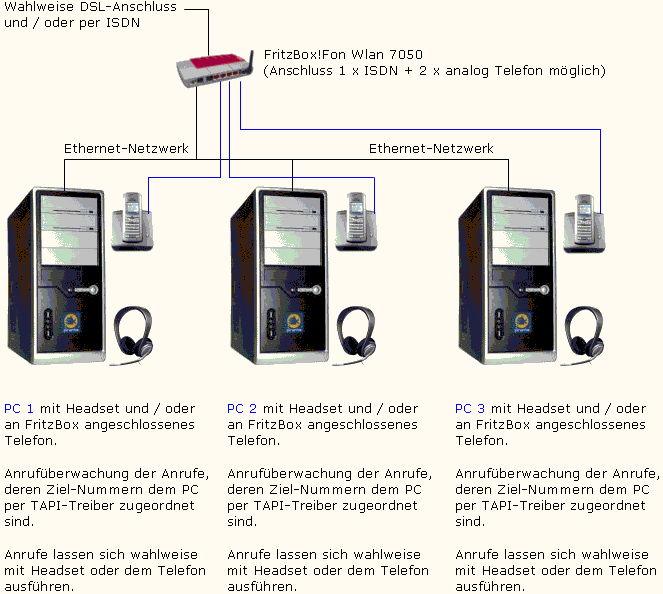 Wahlweise DSL-Anschluss und / oder per ISDN

FritzBox!Fon Wlan 7050
(Anschluss 1 x ISDN + 2 x analog Telefon möglich)

Ethernet-Netzwerk

Ethernet-Netzwerk

PC 1 mit Headset und / oder an FritzBox angeschlossenes Telefon.

Anrufüberwachung der Anrufe, deren Ziel-Nummern dem PC per TAPI-Treiber zugeordnet sind.

Anrufe lassen sich wahlweise mit Headset oder dem Telefon ausführen.

PC 2 mit Headset und / oder an FritzBox angeschlossenes Telefon.

Anrufüberwachung der Anrufe, deren Ziel-Nummern dem PC per TAPI-Treiber zugeordnet sind.

Anrufe lassen sich wahlweise mit Headset oder dem Telefon ausführen.

PC 3 mit Headset und / oder an FritzBox angeschlossenes Telefon.

Anrufüberwachung der Anrufe, deren Ziel-Nummern dem PC per TAPI-Treiber zugeordnet sind.

Anrufe lassen sich wahlweise mit Headset oder dem Telefon ausführen.